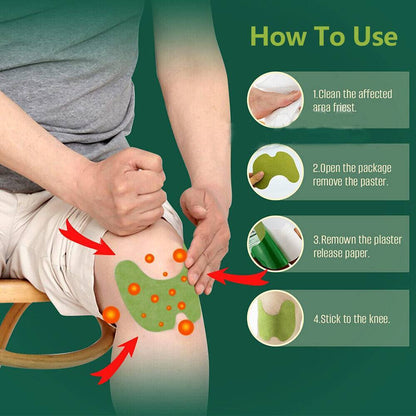 How To Use

1.Clean the affected area friest.

2.Open the package remove the paster.

3.Remown the plaster release paper.

4.Stick to the knee.