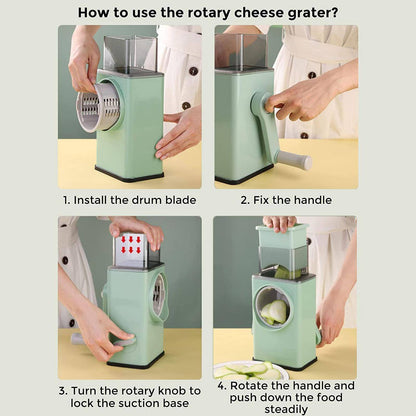 How to use the rotary cheese grater?

1. Install the drum blade

2. Fix the handle

3. Turn the rotary knob to lock the suction base

4. Rotate the handle and push down the food steadily