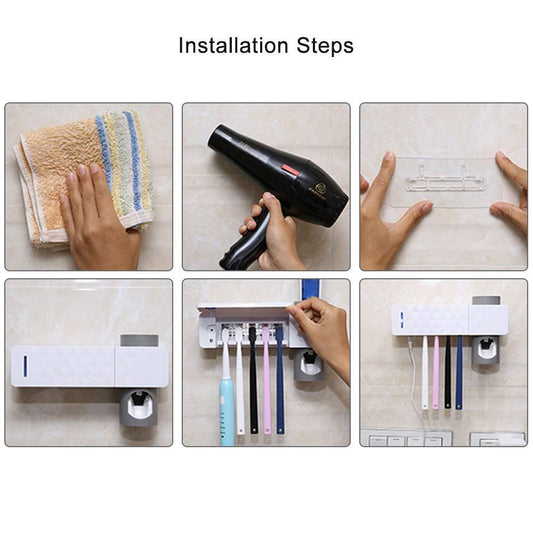 Installation Steps